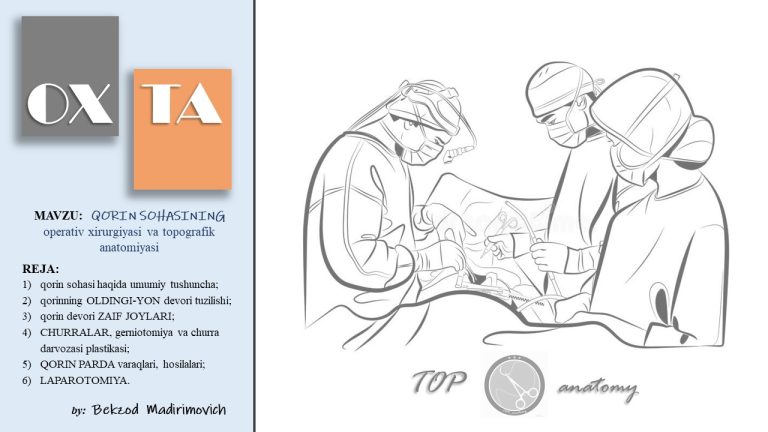 OX TA

MAVZU: QORIN SOHASINING operativ xirurgiyasi va topografik anatomiyasi

REJA:
1) qorin sohasi haqida umumiy tushuncha;
2) qorinning OLDINGI-YON devori tuzilishi;
3) qorin devori ZAIF JOYLARI;
4) CHURRALAR, gerniotomiya va churra darvozasi plastikasi;
5) QORIN PARDA varaqlari, hosilalari;
6) LAPAROTOMIYA.

by: Bekzod Madirimovich

TOP anatomy